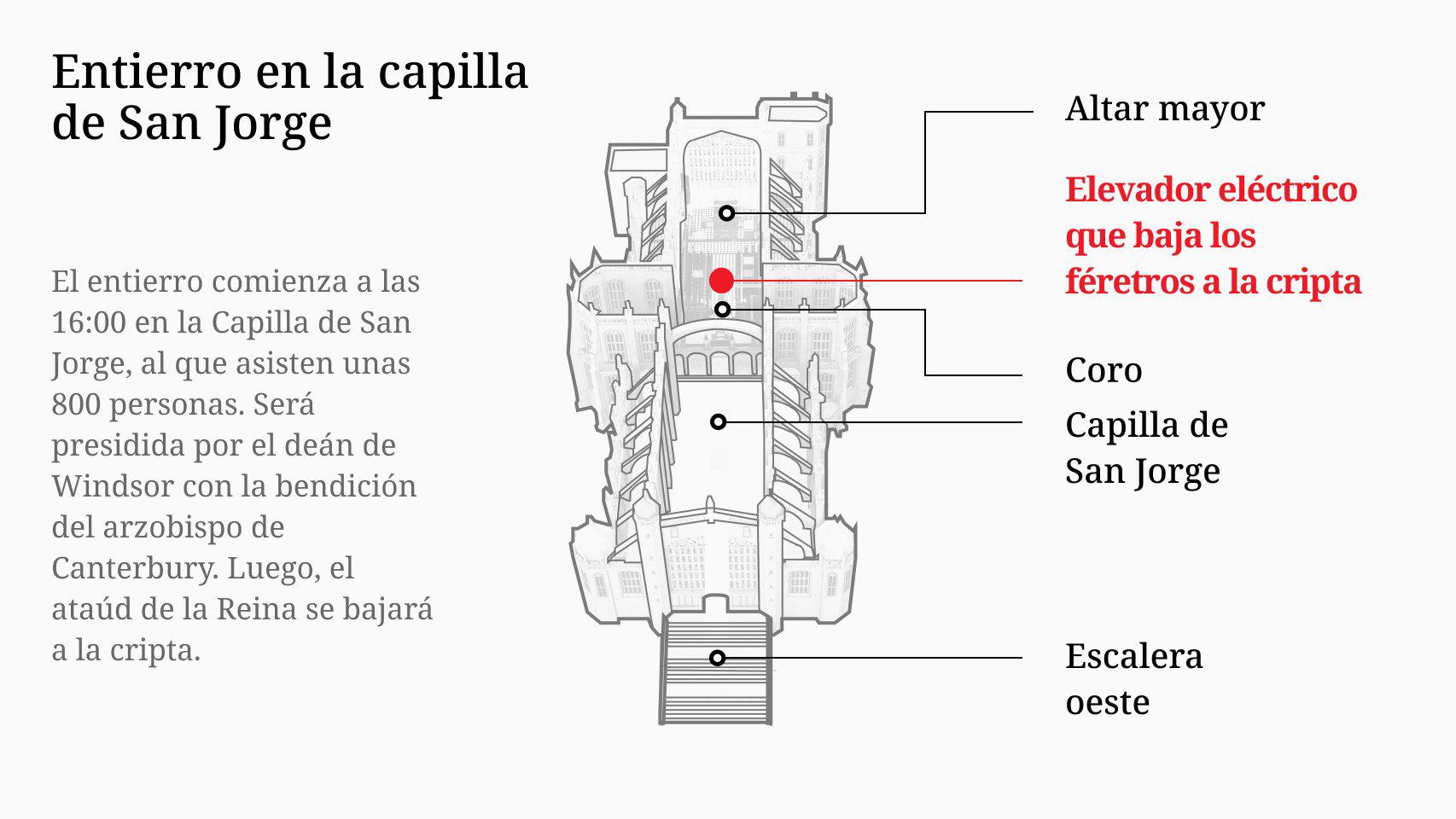 Entierro en la capilla de San Jorge

El entierro comienza a las 16:00 en la Capilla de San Jorge, al que asisten unas 800 personas. Será presidida por el deán de Windsor con la bendición del arzobispo de Canterbury. Luego, el ataúd de la Reina se bajará a la cripta.

Altar mayor

Elevador eléctrico que baja los féretros a la cripta

Coro

Capilla de San Jorge

Escalera oeste