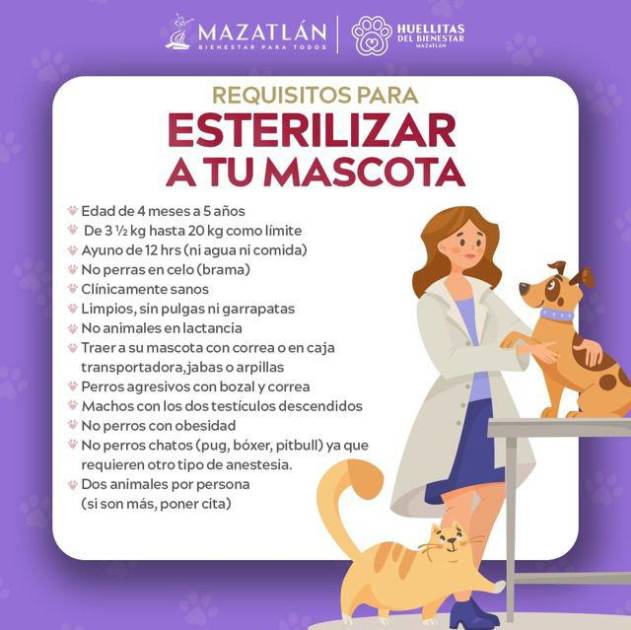 MAZATLÁN
BIENESTAR PARA TODOS

HUELLITAS DEL BIENESTAR
MAZATLÁN

REQUISITOS PARA
ESTERILIZAR
A TU MASCOTA

Edad de 4 meses a 5 años
De 3 ½ kg hasta 20 kg como límite
Ayuno de 12 hrs (ni agua ni comida)
No perras en celo (brama)
Clínicamente sanos
Limpios, sin pulgas ni garrapatas
No animales en lactancia
Traer a su mascota con correa o en caja transportadora,jabas o arpillas
Perros agresivos con bozal y correa
Machos con los dos testículos descendidos
No perros con obesidad
No perros chatos (pug, bóxer, pitbull) ya que requieren otro tipo de anestesia.
Dos animales por persona (si son más, poner cita)