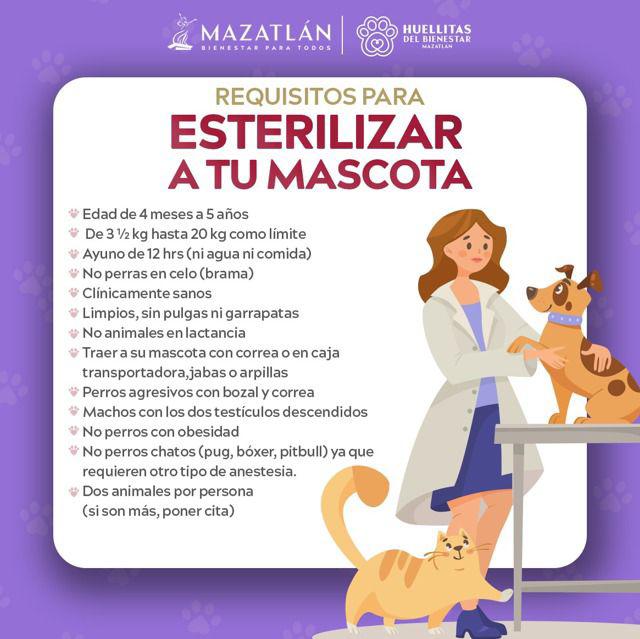 MAZATLÁN
BIENESTAR PARA TODOS

HUELLITAS
DEL BIENESTAR
MAZATLÁN

REQUISITOS PARA
ESTERILIZAR
A TU MASCOTA

Edad de 4 meses a 5 años
De 3 ½ kg hasta 20 kg como límite
Ayuno de 12 hrs (ni agua ni comida)
No perras en celo (brama)
Clínicamente sanos
Limpios, sin pulgas ni garrapatas
No animales en lactancia
Traer a su mascota con correa o en caja transportadora,jabas o arpillas
Perros agresivos con bozal y correa
Machos con los dos testículos descendidos
No perros con obesidad
No perros chatos (pug, bóxer, pitbull) ya que requieren otro tipo de anestesia.
Dos animales por persona (si son más, poner cita)