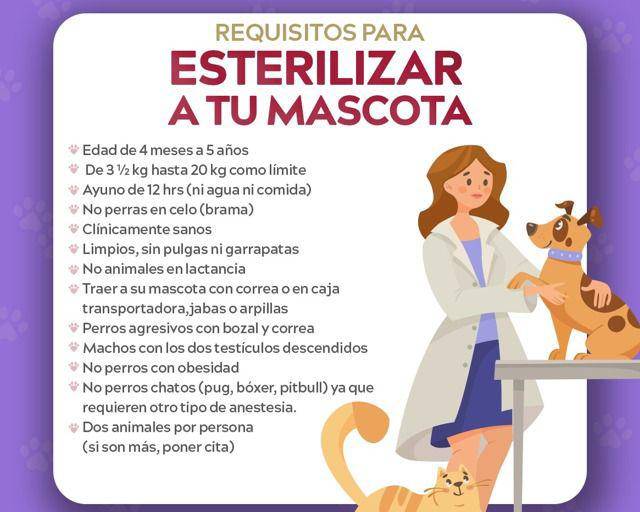 REQUISITOS PARA
ESTERILIZAR A TU MASCOTA

Edad de 4 meses a 5 años
De 3 ½ kg hasta 20 kg como límite
Ayuno de 12 hrs (ni agua ni comida)
No perras en celo (brama)
Clínicamente sanos
Limpios, sin pulgas ni garrapatas
No animales en lactancia
Traer a su mascota con correa o en caja transportadora,jabas o arpillas
Perros agresivos con bozal y correa
Machos con los dos testículos descendidos
No perros con obesidad
No perros chatos (pug, bóxer, pitbull) ya que requieren otro tipo de anestesia.
Dos animales por persona (si son más, poner cita)